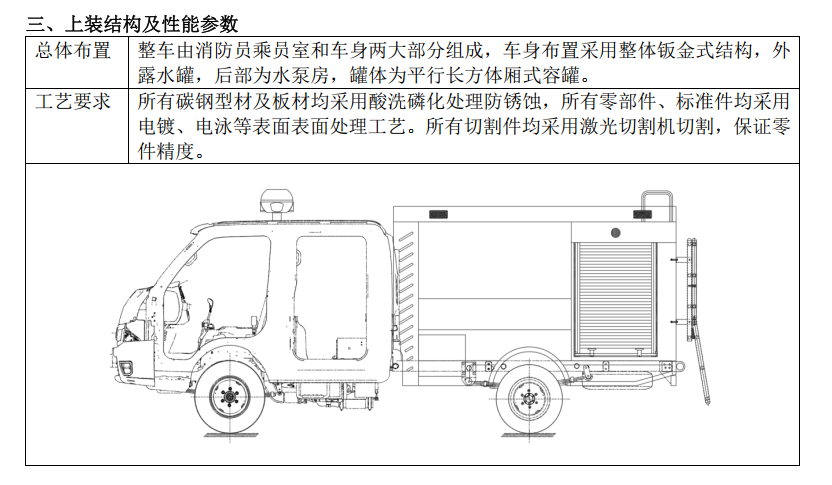 三、上装结构及性能参数

| 总体布置 | 整车由消防员乘员室和车身两大部分组成，车身布置采用整体钣金式结构，外露水罐，后部为水泵房，罐体为平行长方体厢式容罐。 |
|---|---|
| 工艺要求 | 所有碳钢型材及板材均采用酸洗磷化处理防锈蚀，所有零部件、标准件均采用电镀、电泳等表面表面处理工艺。所有切割件均采用激光切割机切割，保证零件精度。 |