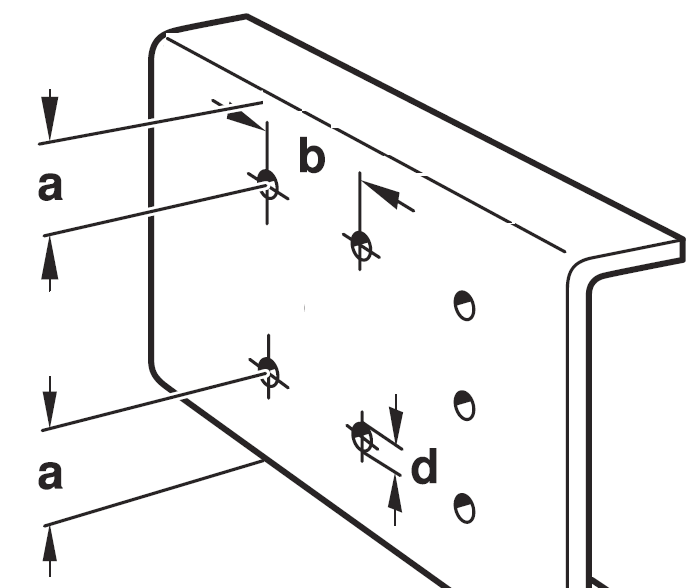 a
b
a
d